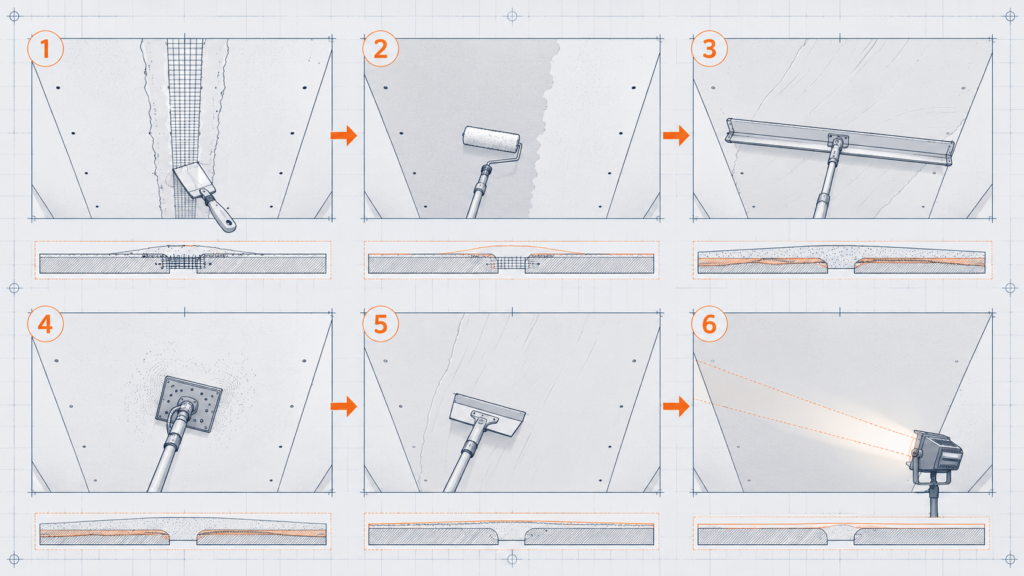 1

2

3

4

5

6