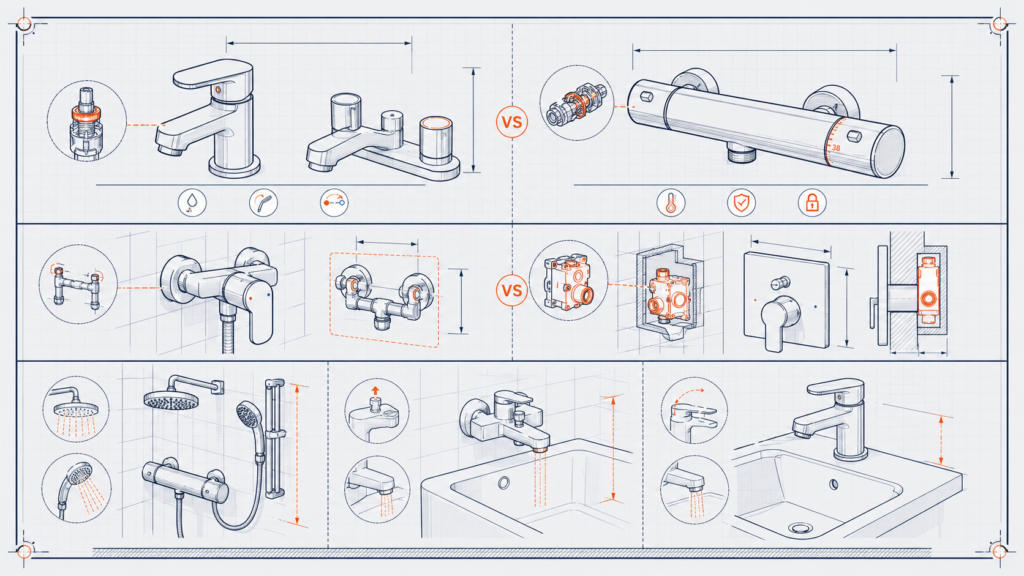 VS

38

VS