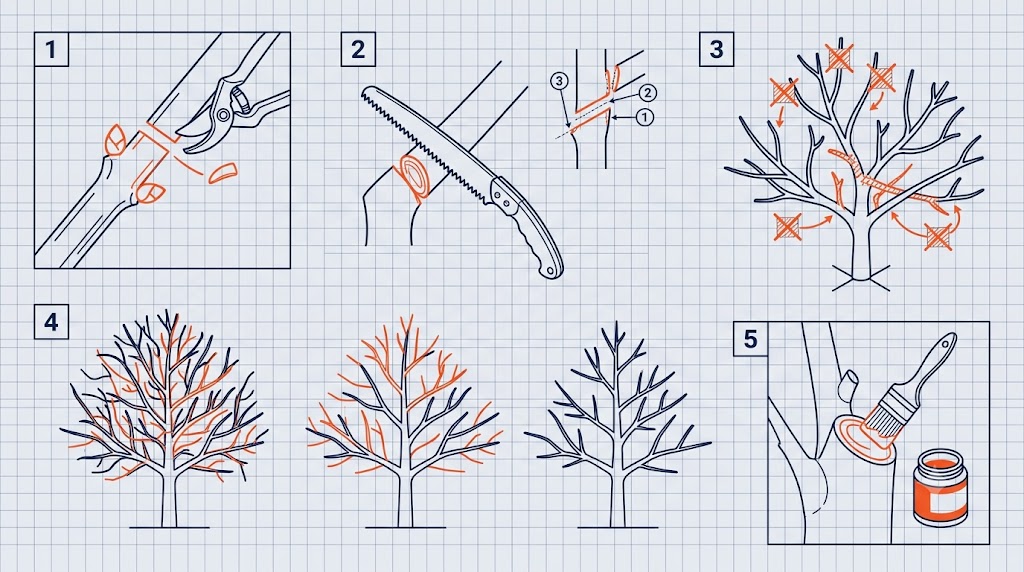 1

2

③
②
①

3

4

5